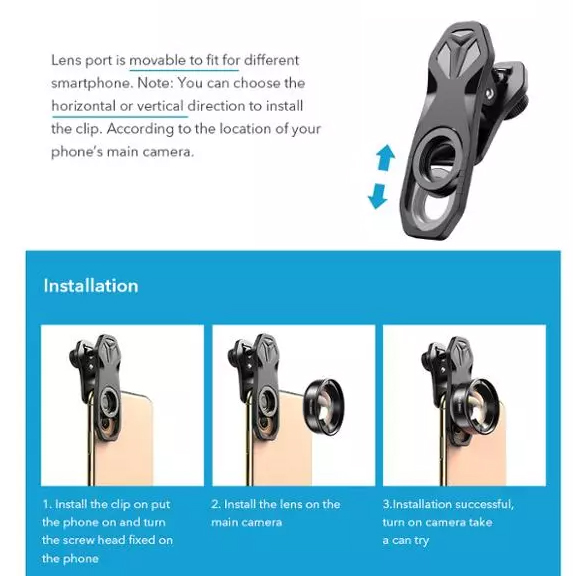 Lens port is movable to fit for different smartphone. Note: You can choose the horizontal or vertical direction to install the clip. According to the location of your phone's main camera.

Installation

1. Install the clip on put the phone on and turn the screw head fixed on the phone

2. Install the lens on the main camera

3.Installation successful, turn on camera take a can try