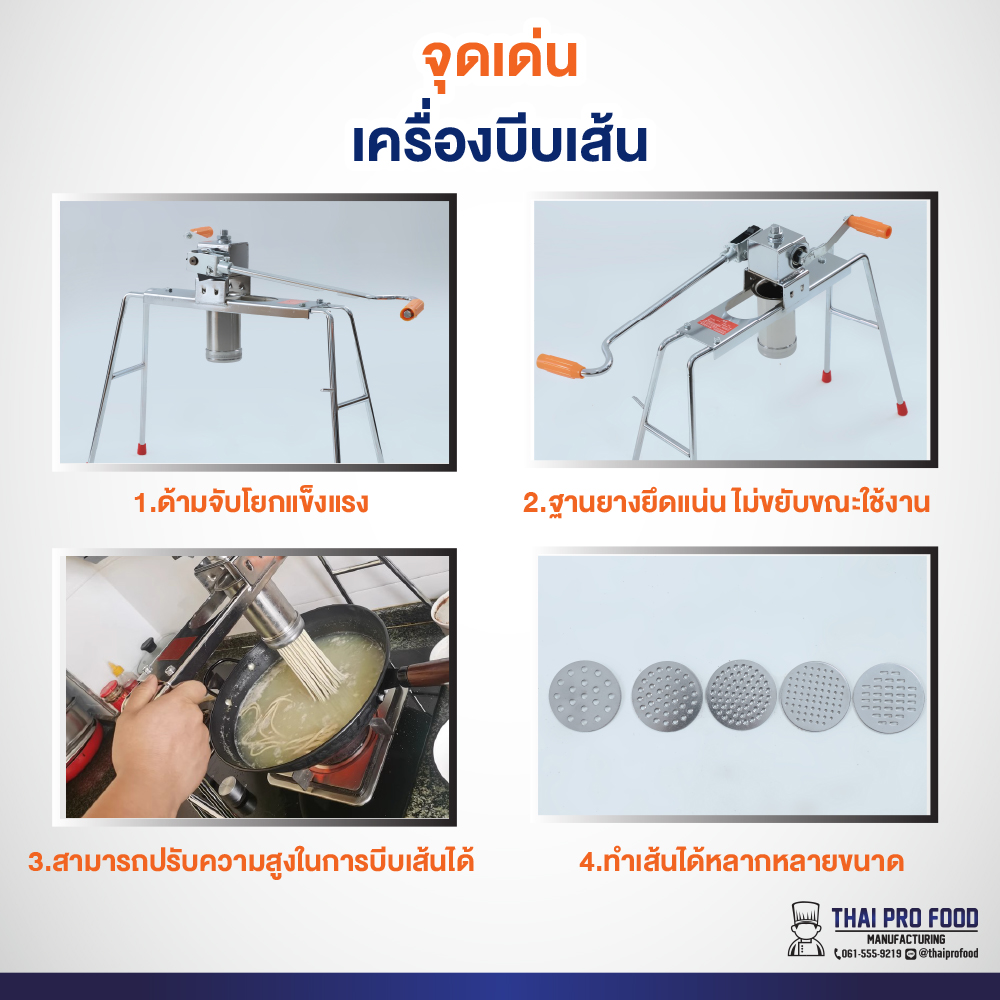 จุดเด่น
เครื่องบีบเส้น

1.ด้ามจับโยกแข็งแรง

2.ฐานยางยึดแน่น ไม่ขยับขณะใช้งาน

3.สามารถปรับความสูงในการบีบเส้นได้

4.ทำเส้นได้หลากหลายขนาด

THAI PRO FOOD
MANUFACTURING
061-555-9219 @thaiprofood