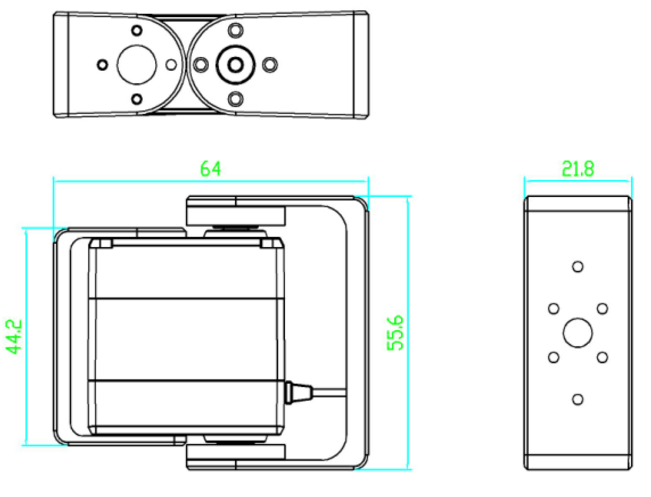 64

21.8

44.2

55.6