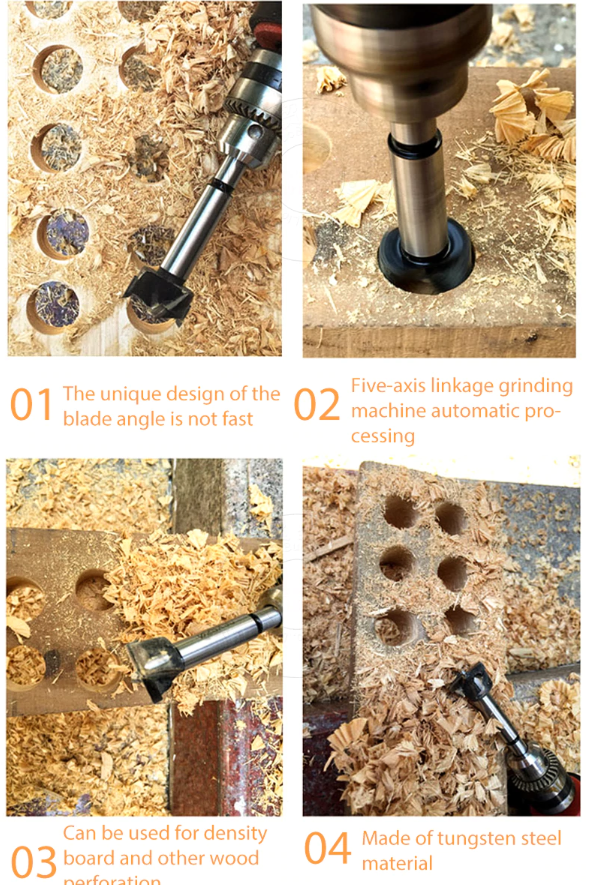 01 The unique design of the blade angle is not fast

02 Five-axis linkage grinding machine automatic processing

03 Can be used for density board and other wood perforation

04 Made of tungsten steel material