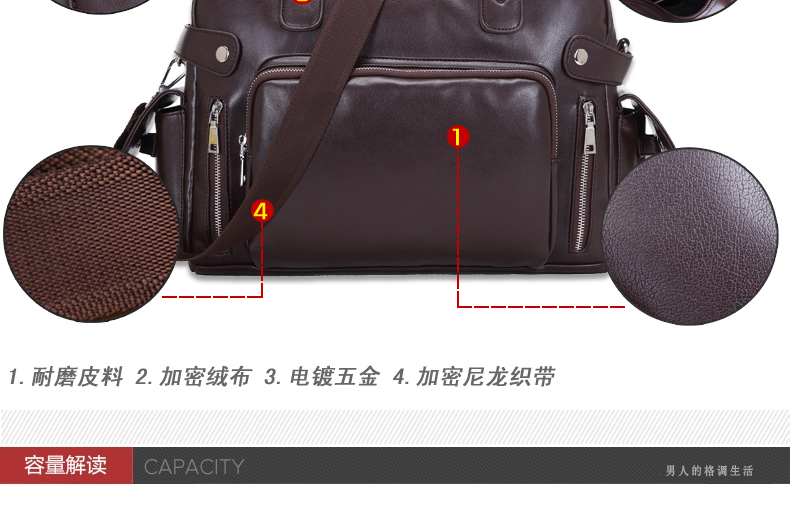 1
4

1. 耐磨皮料 2. 加密绒布 3. 电镀五金 4. 加密尼龙织带

容量解读 CAPACITY 男人的格调生活