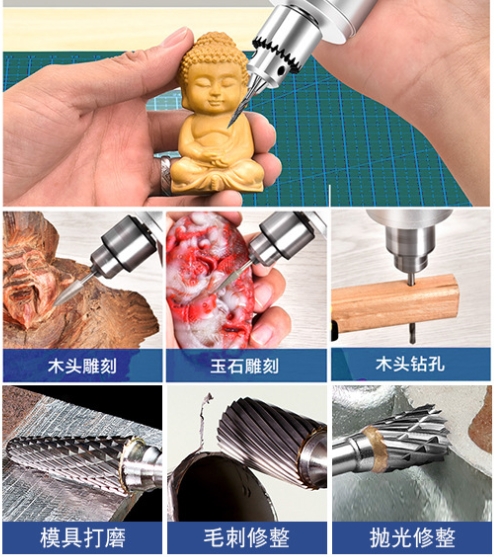 木头雕刻

玉石雕刻

木头钻孔

模具打磨

毛刺修整

抛光修整