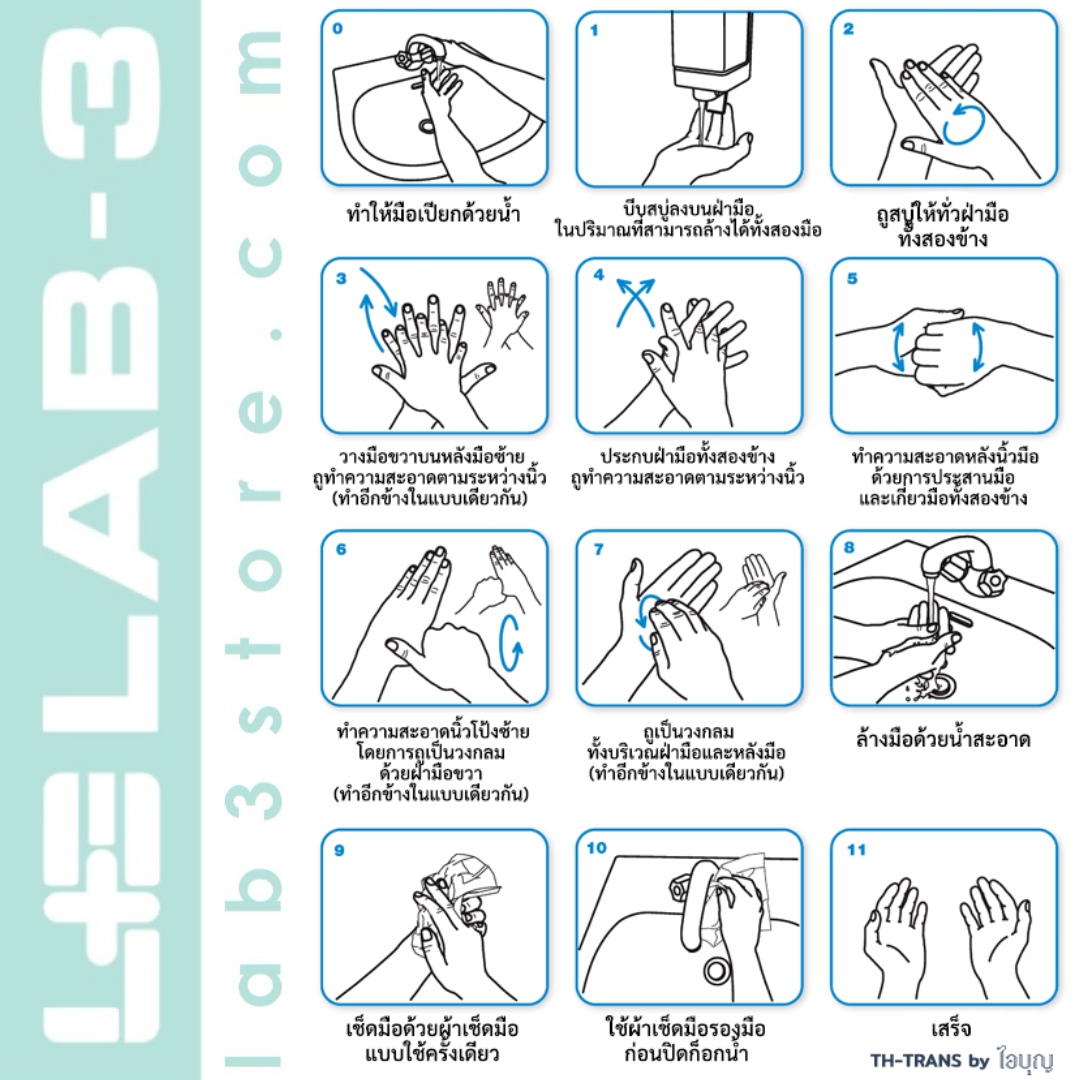 LAB-3

lab3store.com

0
ทำให้มือเปียกด้วยน้ำ

1
บีบสบู่ลงบนฝ่ามือ ในปริมาณที่สามารถล้างได้ทั้งสองมือ

2
ถูสบู่ให้ทั่วฝ่ามือ ทั้งสองข้าง

3
วางมือขวาบนหลังมือซ้าย ถูทำความสะอาดตามระหว่างนิ้ว (ทำอีกข้างในแบบเดียวกัน)

4
ประกบฝ่ามือทั้งสองข้าง ถูทำความสะอาดตามระหว่างนิ้ว

5
ทำความสะอาดหลังนิ้วมือ ด้วยการประสานมือ และเกี่ยวมือทั้งสองข้าง

6
ทำความสะอาดนิ้วโป้งซ้าย โดยการถูเป็นวงกลม ด้วยฝ่ามือขวา (ทำอีกข้างในแบบเดียวกัน)

7
ถูเป็นวงกลม ทั้งบริเวณฝ่ามือและหลังมือ (ทำอีกข้างในแบบเดียวกัน)

8
ล้างมือด้วยน้ำสะอาด

9
เช็ดมือด้วยผ้าเช็ดมือ แบบใช้ครั้งเดียว

10
ใช้ผ้าเช็ดมือรองมือ ก่อนปิดก็อกน้ำ

11
เสร็จ

TH-TRANS by ไอบุญ