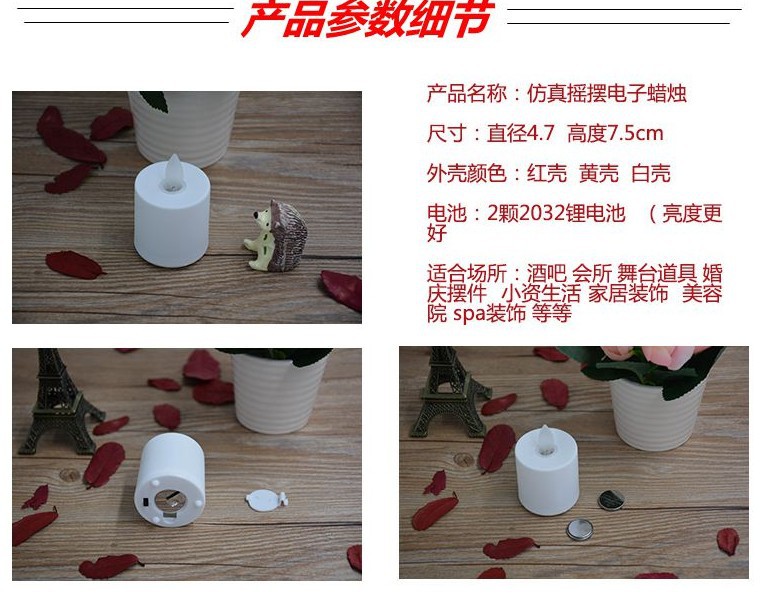 产品参数细节

产品名称：仿真摇摆电子蜡烛

尺寸：直径4.7 高度7.5cm

外壳颜色：红壳 黄壳 白壳

电池：2颗2032锂电池 （亮度更好

适合场所：酒吧 会所 舞台道具 婚庆摆件 小资生活 家居装饰 美容院 spa装饰 等等