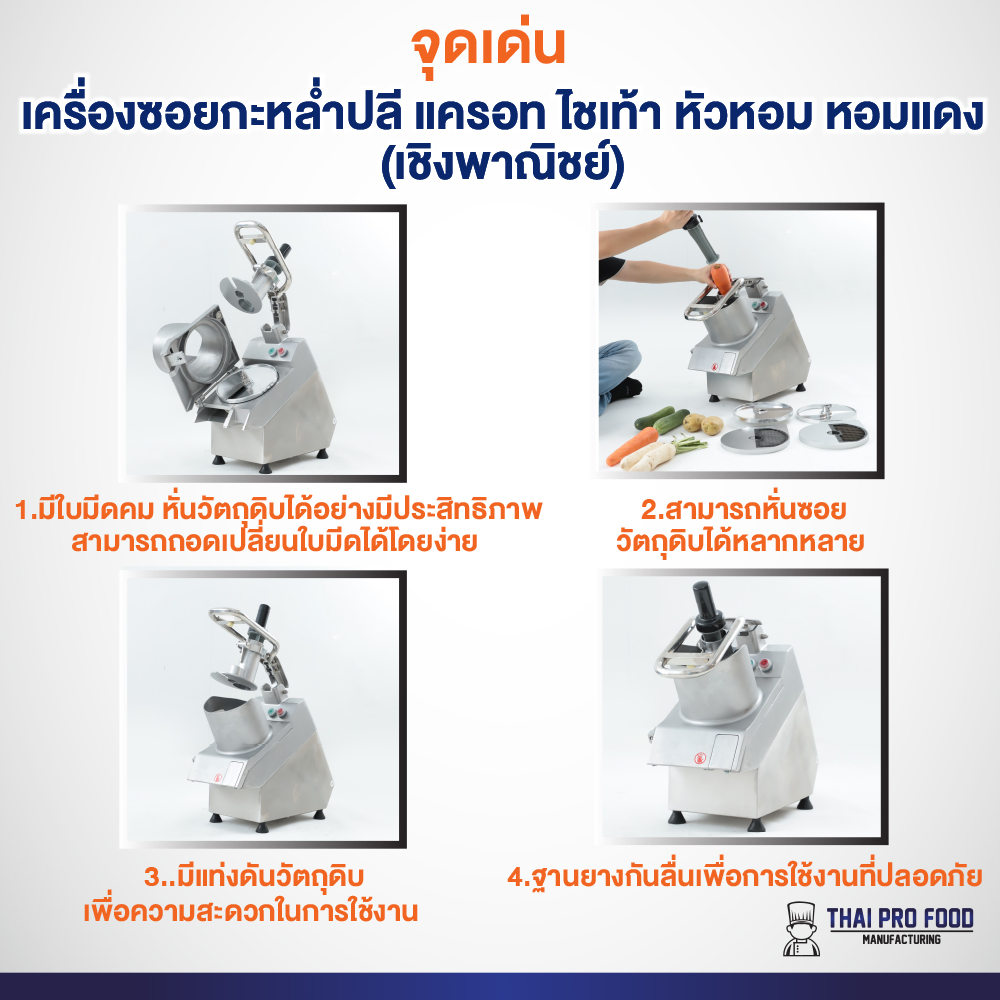 จุดเด่น
เครื่องซอยกะหล่ำปลี แครอท ไชเท้า หัวหอม หอมแดง (เชิงพาณิชย์)

1.มีใบมีดคม หั่นวัตถุดิบได้อย่างมีประสิทธิภาพ สามารถถอดเปลี่ยนใบมีดได้โดยง่าย

2.สามารถหั่นซอย วัตถุดิบได้หลากหลาย

3..มีแท่งดันวัตถุดิบ เพื่อความสะดวกในการใช้งาน

4.ฐานยางกันลื่นเพื่อการใช้งานที่ปลอดภัย

THAI PRO FOOD
MANUFACTURING