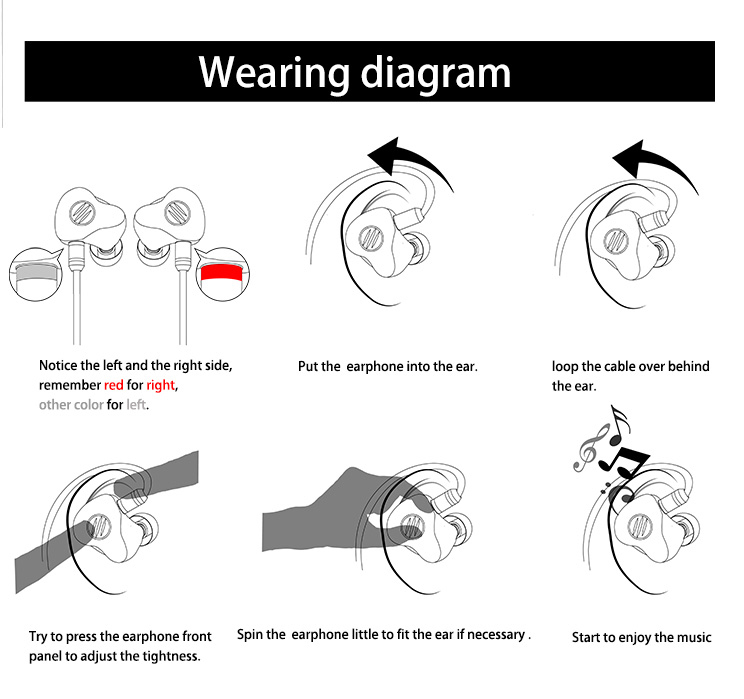 Wearing diagram

Notice the left and the right side, remember red for right, other color for left.

Put the earphone into the ear.

loop the cable over behind the ear.

Try to press the earphone front panel to adjust the tightness.

Spin the earphone little to fit the ear if necessary .

Start to enjoy the music